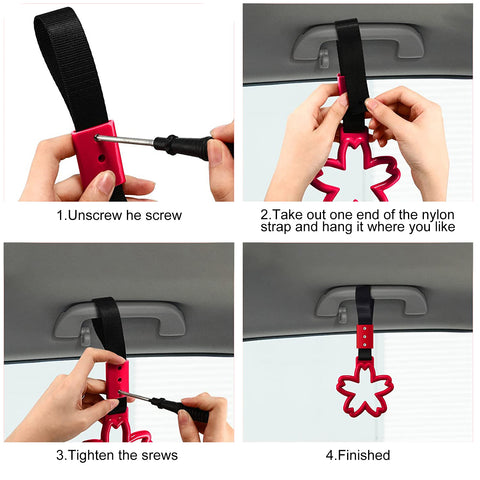 1.Unscrew he screw

2.Take out one end of the nylon strap and hang it where you like

3.Tighten the srews

4.Finished