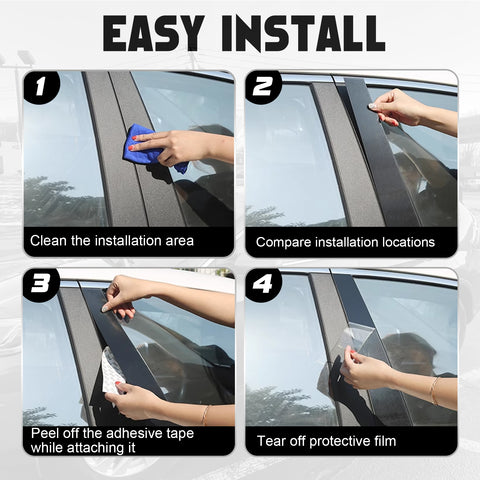 EASY INSTALL

1

Clean the installation area

2

Compare installation locations

3

Peel off the adhesive tape while attaching it

4

Tear off protective film