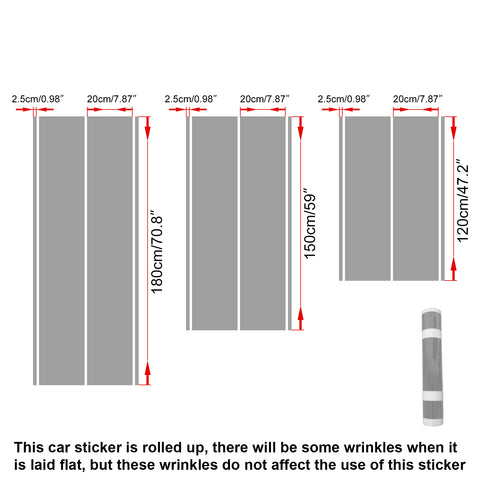 2.5cm/0.98″
20cm/7.87″
180cm/70.8″

2.5cm/0.98″
20cm/7.87″
150cm/59″

2.5cm/0.98″
20cm/7.87″
120cm/47.2″

This car sticker is rolled up, there will be some wrinkles when it is laid flat, but these wrinkles do not affect the use of this sticker