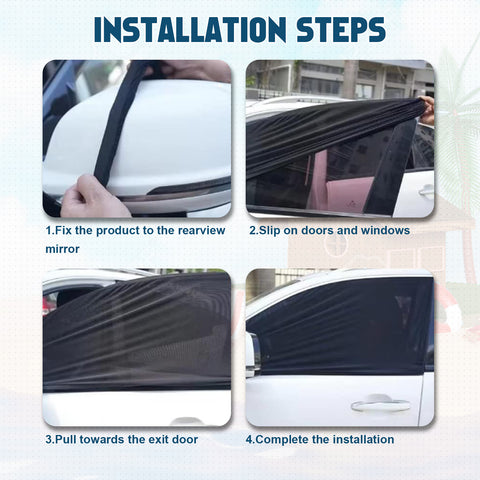 INSTALLATION STEPS

1.Fix the product to the rearview mirror

2.Slip on doors and windows

3.Pull towards the exit door

4.Complete the installation