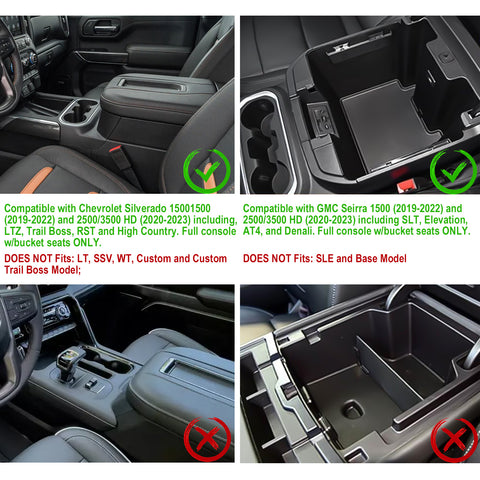 Compatible with Chevrolet Silverado 15001500 (2019-2022) and 2500/3500 HD (2020-2023) including, LTZ, Trail Boss, RST and High Country. Full console w/bucket seats ONLY.

DOES NOT Fits: LT, SSV, WT, Custom and Custom Trail Boss Model;

Compatible with GMC Seirra 1500 (2019-2022) and 2500/3500 HD (2020-2023) including SLT, Elevation, AT4, and Denali. Full console w/bucket seats ONLY.

DOES NOT Fits: SLE and Base Model