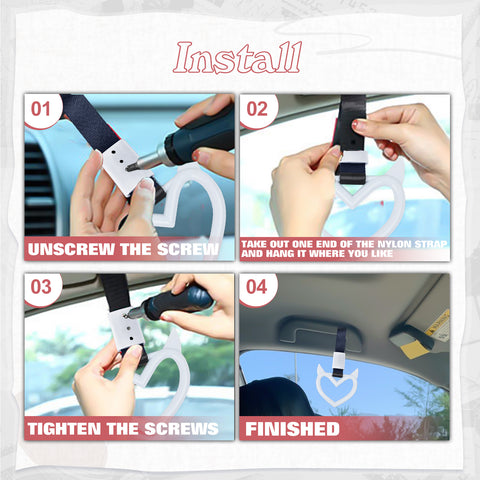 Install

01

UNSCREW THE SCREW

02

TAKE OUT ONE END OF THE NYLON STRAP AND HANG IT WHERE YOU LIKE

03

TIGHTEN THE SCREWS

04

FINISHED