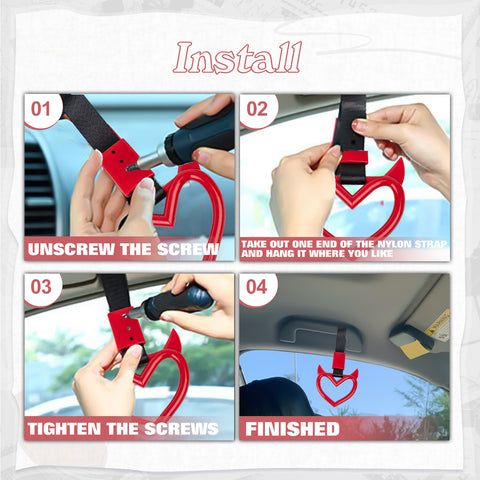 Install

01
UNSCREW THE SCREW

02
TAKE OUT ONE END OF THE NYLON STRAP AND HANG IT WHERE YOU LIKE

03
TIGHTEN THE SCREWS

04
FINISHED