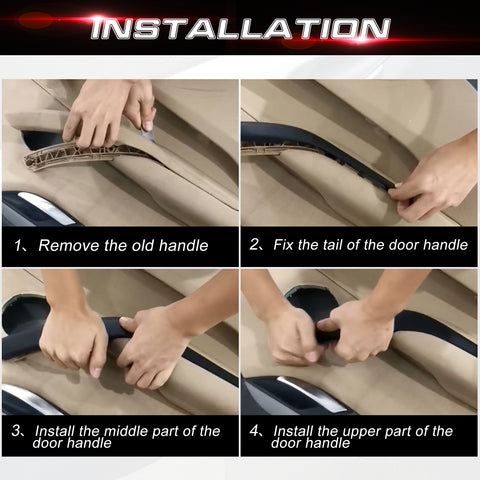 INSTALLATION

1、Remove the old handle

2、Fix the tail of the door handle

3、Install the middle part of the door handle

4、Install the upper part of the door handle