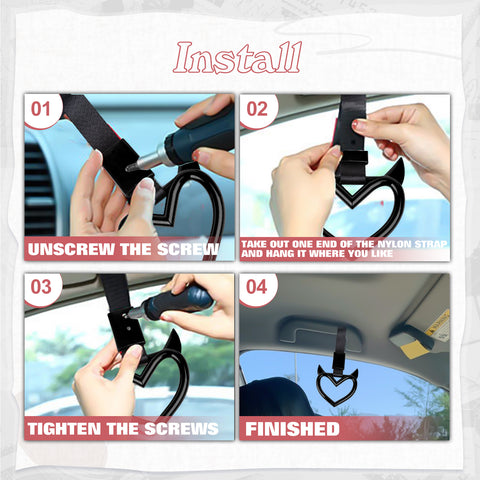 Install

01

UNSCREW THE SCREW

02

TAKE OUT ONE END OF THE NYLON STRAP AND HANG IT WHERE YOU LIKE

03

TIGHTEN THE SCREWS

04

FINISHED