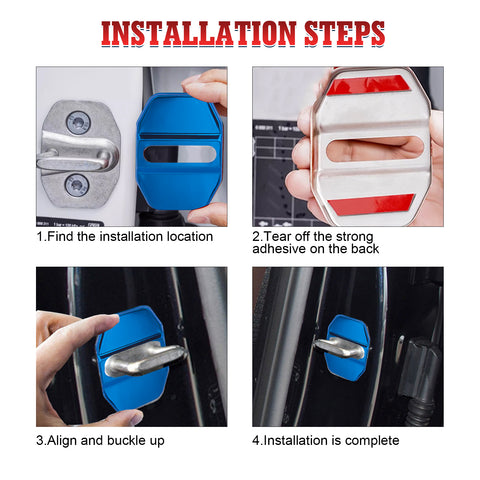 INSTALLATION STEPS

1.Find the installation location

2.Tear off the strong adhesive on the back

3.Align and buckle up

4.Installation is complete