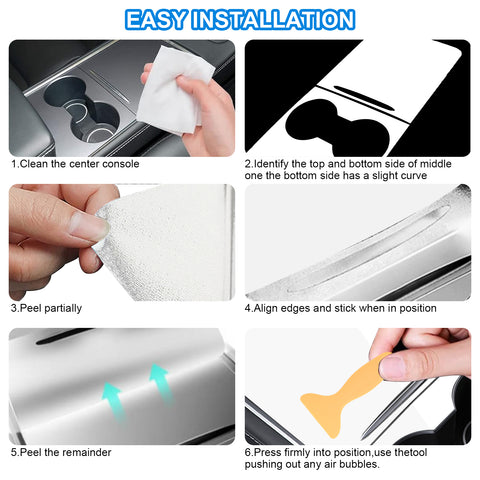 EASY INSTALLATION

1.Clean the center console

2.Identify the top and bottom side of middle one the bottom side has a slight curve

3.Peel partially

4.Align edges and stick when in position

5.Peel the remainder

6.Press firmly into position,use thetool pushing out any air bubbles.