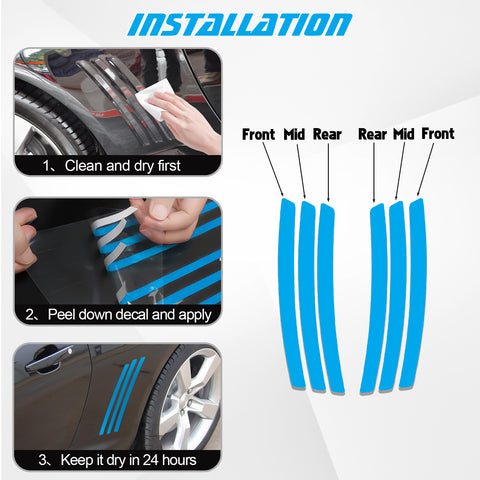 INSTALLATION

1、Clean and dry first

2、Peel down decal and apply

3、Keep it dry in 24 hours

Front Mid Rear Rear Mid Front