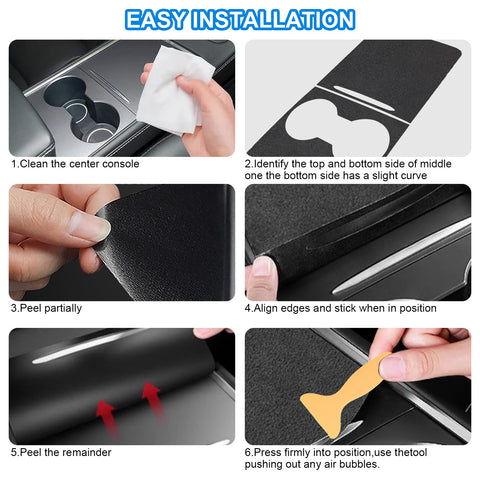 EASY INSTALLATION

1.Clean the center console

2.Identify the top and bottom side of middle one the bottom side has a slight curve

3.Peel partially

4.Align edges and stick when in position

5.Peel the remainder

6.Press firmly into position,use thetool pushing out any air bubbles.