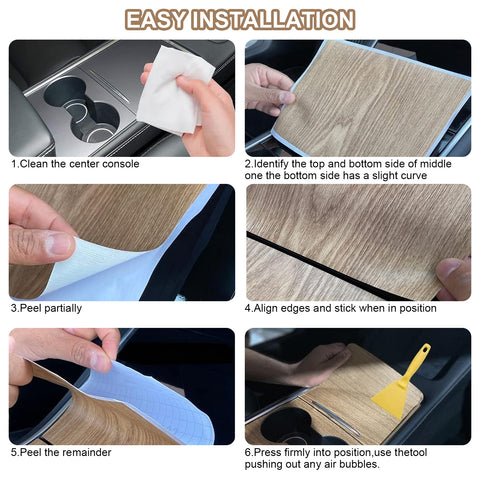 EASY INSTALLATION

1.Clean the center console

2.Identify the top and bottom side of middle one the bottom side has a slight curve

3.Peel partially

4.Align edges and stick when in position

5.Peel the remainder

6.Press firmly into position,use thetool pushing out any air bubbles.