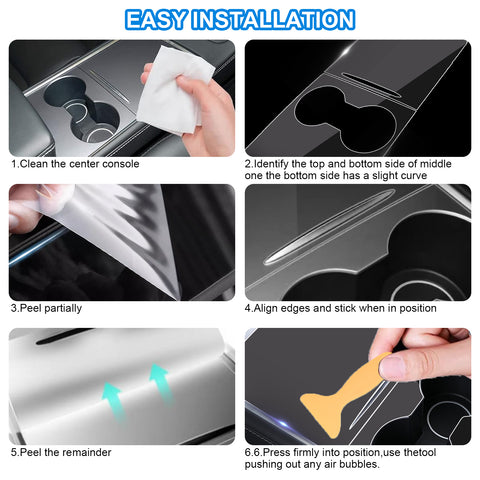 EASY INSTALLATION

1.Clean the center console

2.Identify the top and bottom side of middle one the bottom side has a slight curve

3.Peel partially

4.Align edges and stick when in position

5.Peel the remainder

6.6.Press firmly into position,use thetool pushing out any air bubbles.