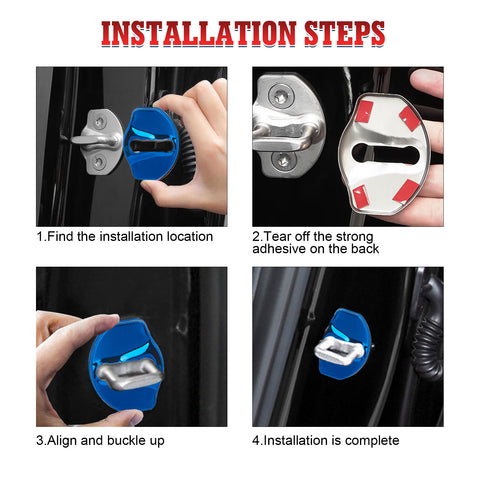 INSTALLATION STEPS

1.Find the installation location

2.Tear off the strong adhesive on the back

3.Align and buckle up

4.Installation is complete