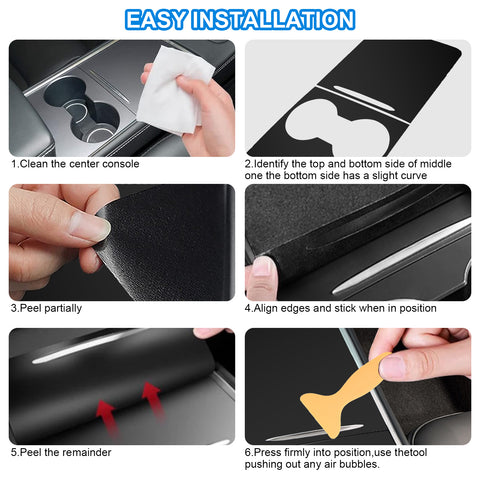 EASY INSTALLATION

1.Clean the center console

2.Identify the top and bottom side of middle one the bottom side has a slight curve

3.Peel partially

4.Align edges and stick when in position

5.Peel the remainder

6.Press firmly into position,use thetool pushing out any air bubbles.