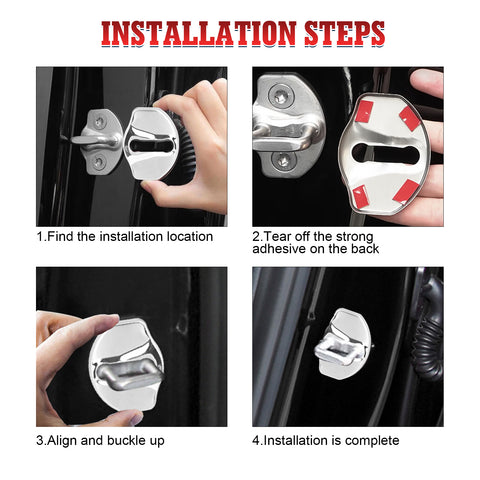 INSTALLATION STEPS

1.Find the installation location

2.Tear off the strong adhesive on the back

3.Align and buckle up

4.Installation is complete