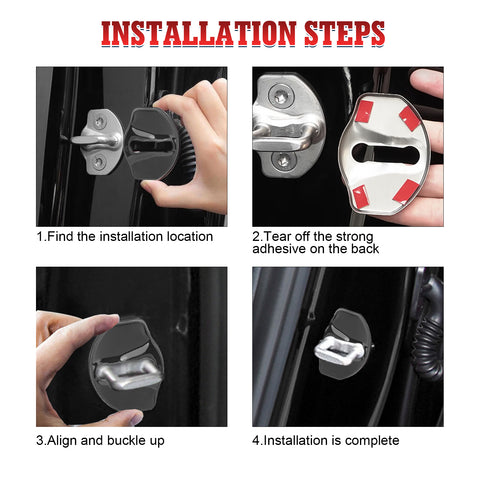 INSTALLATION STEPS

1.Find the installation location

2.Tear off the strong adhesive on the back

3.Align and buckle up

4.Installation is complete