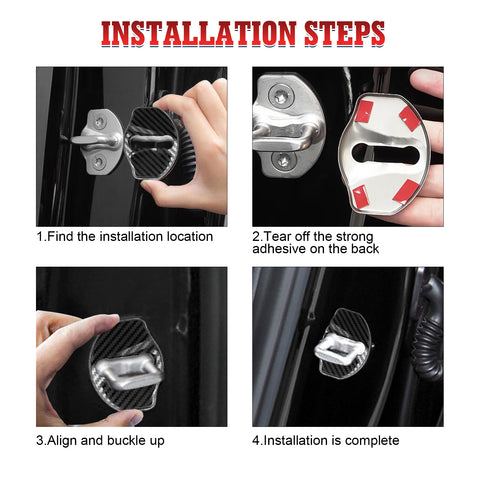 INSTALLATION STEPS

1.Find the installation location

2.Tear off the strong adhesive on the back

3.Align and buckle up

4.Installation is complete