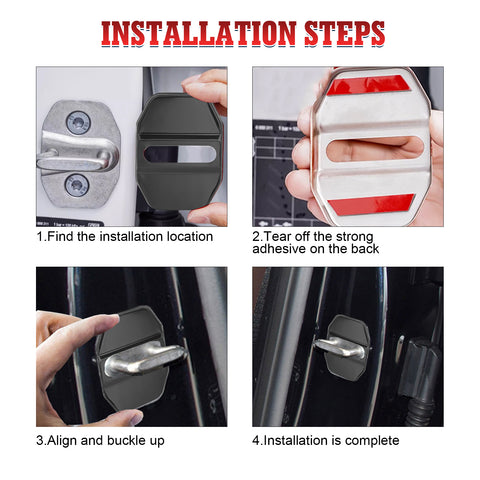 INSTALLATION STEPS

1.Find the installation location

2.Tear off the strong adhesive on the back

3.Align and buckle up

4.Installation is complete