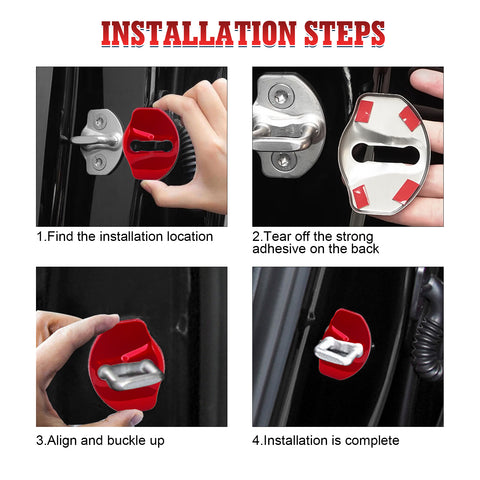 INSTALLATION STEPS

1.Find the installation location

2.Tear off the strong adhesive on the back

3.Align and buckle up

4.Installation is complete