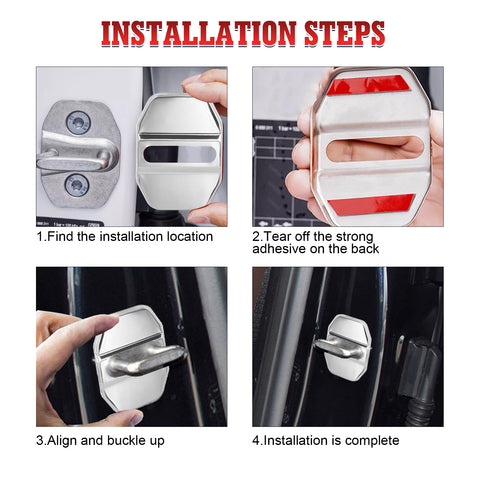 INSTALLATION STEPS

1.Find the installation location

2.Tear off the strong adhesive on the back

3.Align and buckle up

4.Installation is complete