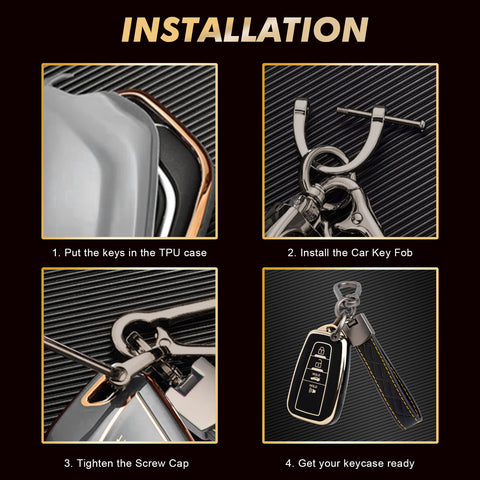 INSTALLATION

1. Put the keys in the TPU case

2. Install the Car Key Fob

3. Tighten the Screw Cap

4. Get your keycase ready