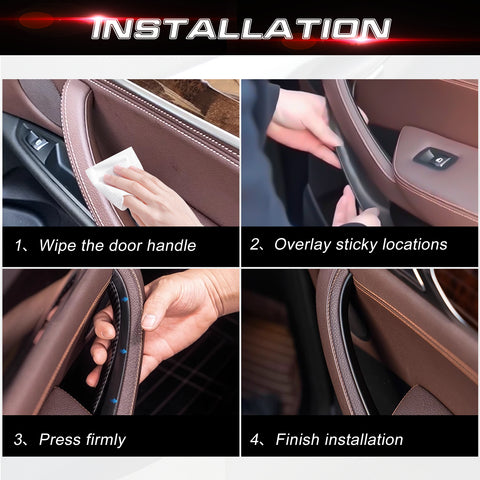 INSTALLATION

1、Wipe the door handle

2、Overlay sticky locations

3、Press firmly

4、Finish installation