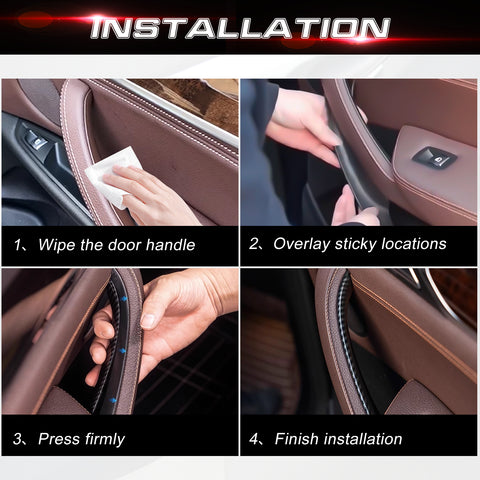 INSTALLATION

1、Wipe the door handle

2、Overlay sticky locations

3、Press firmly

4、Finish installation