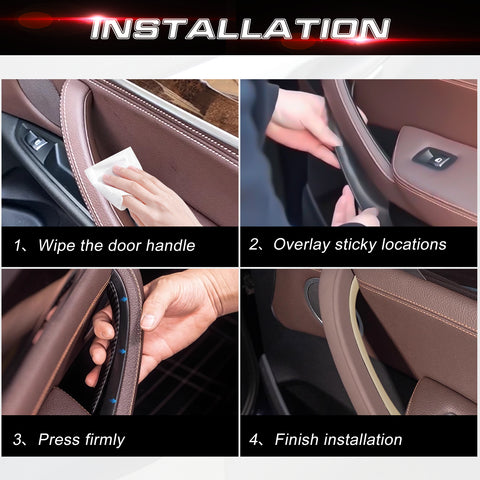 INSTALLATION

1、Wipe the door handle

2、Overlay sticky locations

3、Press firmly

4、Finish installation