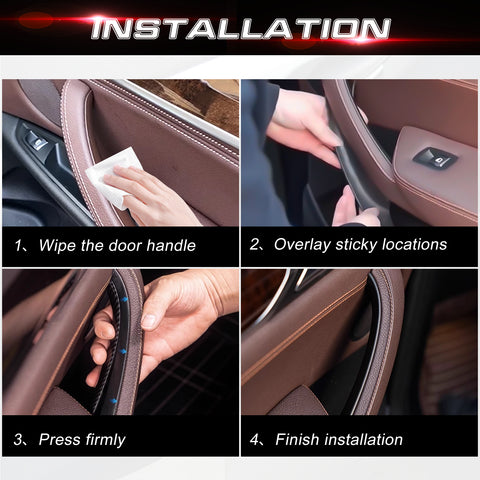 INSTALLATION

1、Wipe the door handle

2、Overlay sticky locations

3、Press firmly

4、Finish installation