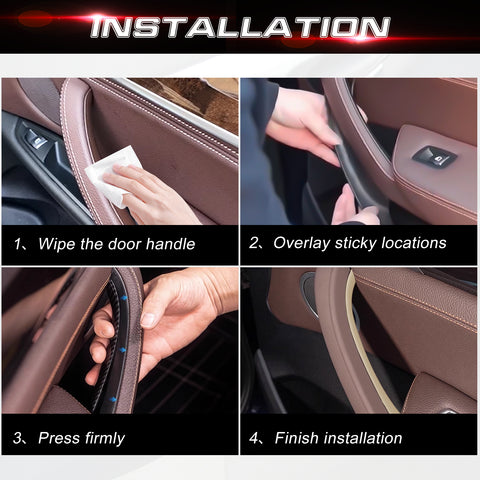 INSTALLATION

1、Wipe the door handle

2、Overlay sticky locations

3、Press firmly

4、Finish installation