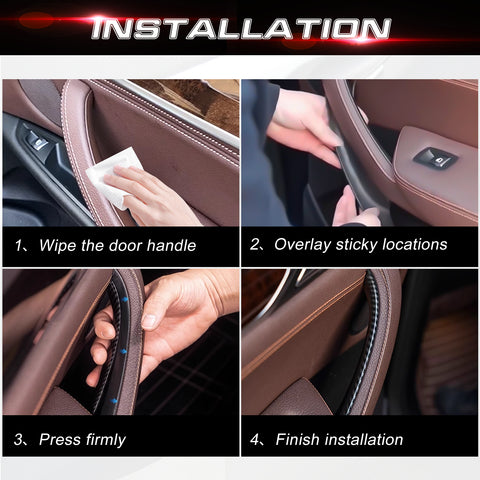 INSTALLATION

1、Wipe the door handle

2、Overlay sticky locations

3、Press firmly

4、Finish installation