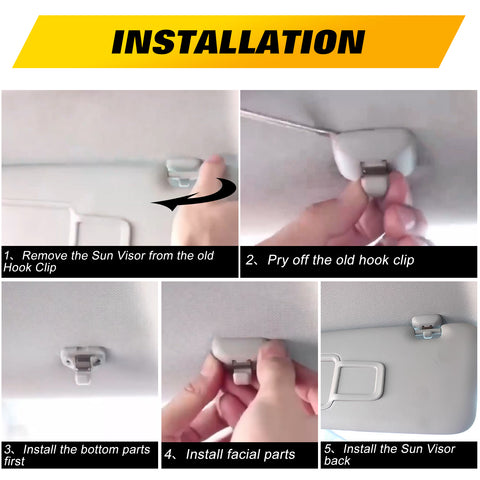 INSTALLATION

1、Remove the Sun Visor from the old Hook Clip

2、Pry off the old hook clip

3、Install the bottom parts first

4、Install facial parts

5、Install the Sun Visor back