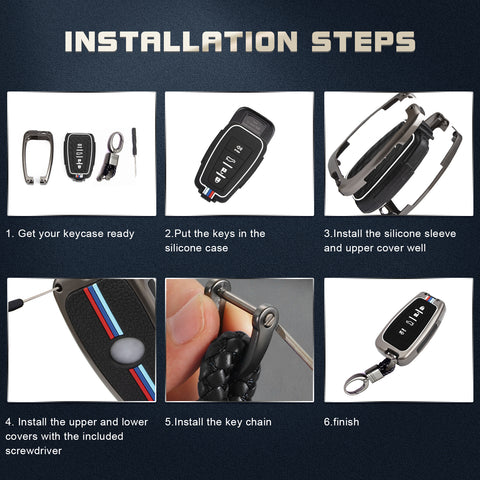 INSTALLATION STEPS

1. Get your keycase ready

2.Put the keys in the silicone case

3.Install the silicone sleeve and upper cover well

4. Install the upper and lower covers with the included screwdriver

5.Install the key chain

6.finish