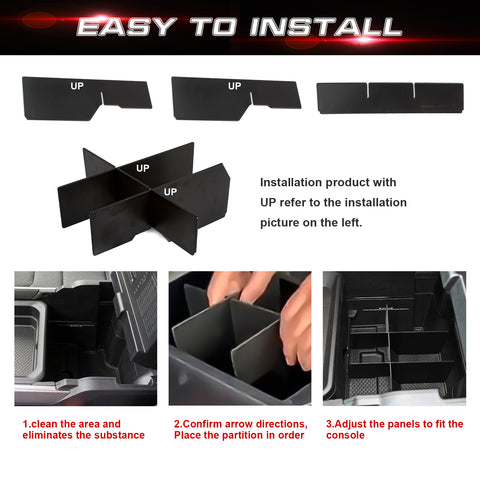 EASY TO INSTALL

UP

UP

UP

UP

Installation product with UP refer to the installation picture on the left.

1.clean the area and eliminates the substance

2.Confirm arrow directions, Place the partition in order

3.Adjust the panels to fit the console