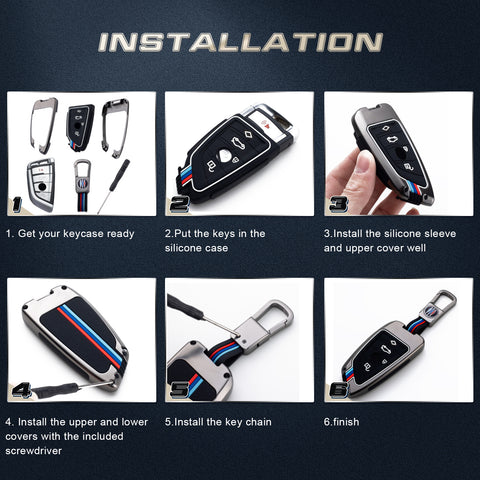 INSTALLATION

1

1. Get your keycase ready

2

2.Put the keys in the silicone case

3

3.Install the silicone sleeve and upper cover well

4

4. Install the upper and lower covers with the included screwdriver

5

5.Install the key chain

6

6.finish