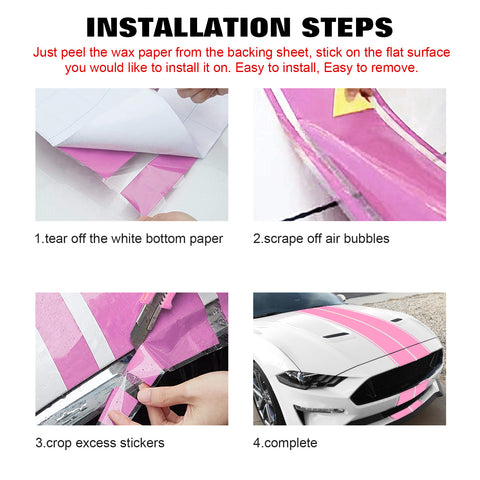 INSTALLATION STEPS

Just peel the wax paper from the backing sheet, stick on the flat surface you would like to install it on. Easy to install, Easy to remove.

1.tear off the white bottom paper

2.scrape off air bubbles

3.crop excess stickers

4.complete