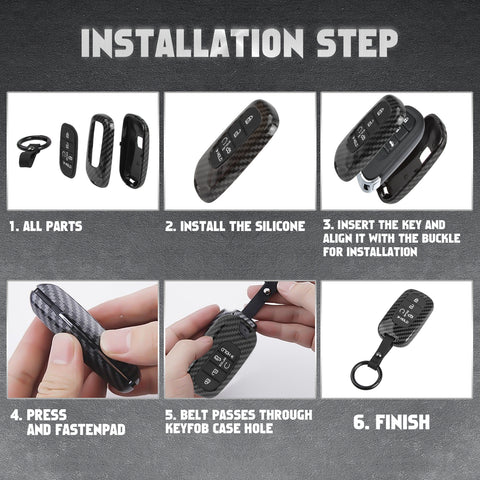 INSTALLATION STEP

1. ALL PARTS

2. INSTALL THE SILICONE

3. INSERT THE KEY AND ALIGN IT WITH THE BUCKLE FOR INSTALLATION

4. PRESS AND FASTENPAD

5. BELT PASSES THROUGH KEYFOB CASE HOLE

6. FINISH