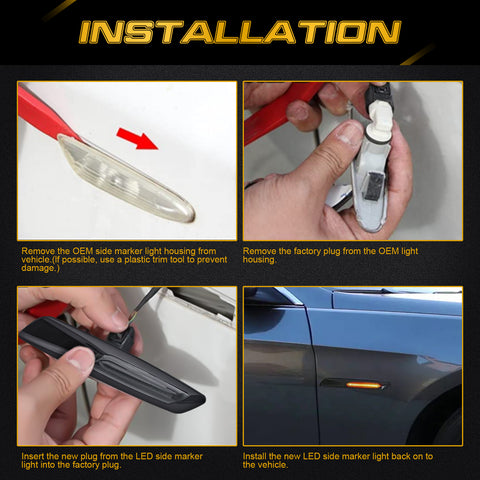 INSTALLATION

Remove the OEM side marker light housing from vehicle.(If possible, use a plastic trim tool to prevent damage.)

Remove the factory plug from the OEM light housing.

Insert the new plug from the LED side marker light into the factory plug.

Install the new LED side marker light back on to the vehicle.