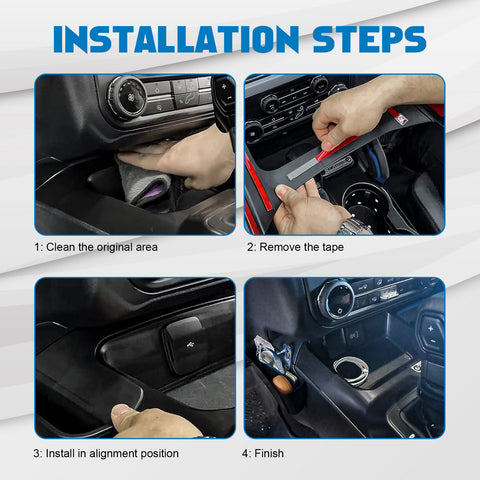 INSTALLATION STEPS

1: Clean the original area

2: Remove the tape

3: Install in alignment position

4: Finish