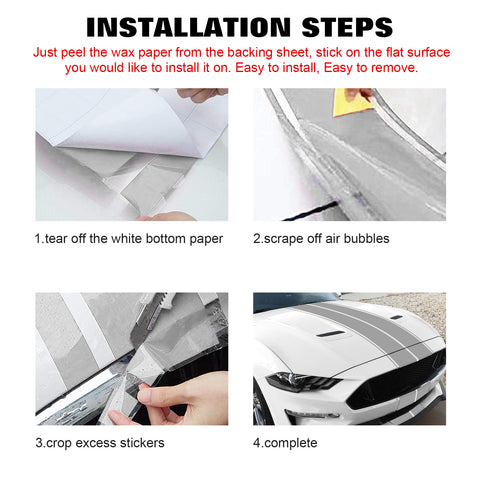 INSTALLATION STEPS

Just peel the wax paper from the backing sheet, stick on the flat surface you would like to install it on. Easy to install, Easy to remove.

1.tear off the white bottom paper

2.scrape off air bubbles

3.crop excess stickers

4.complete