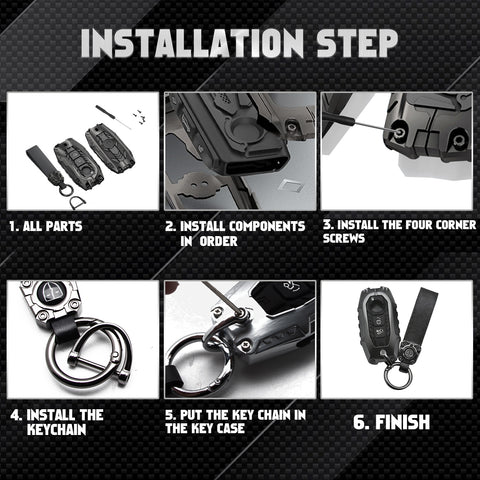 INSTALLATION STEP

1. ALL PARTS

2. INSTALL COMPONENTS IN ORDER

3. INSTALL THE FOUR CORNER SCREWS

4. INSTALL THE KEYCHAIN

5. PUT THE KEY CHAIN IN THE KEY CASE

6. FINISH