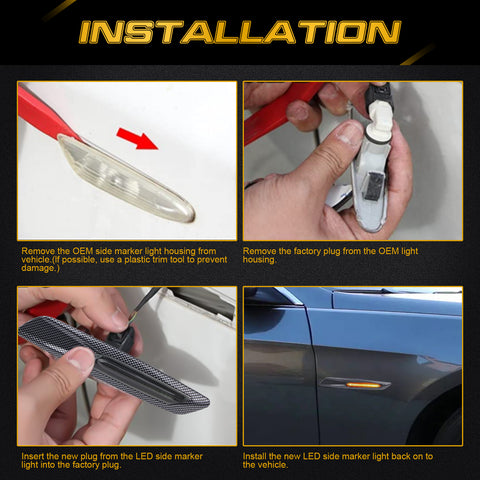 INSTALLATION

Remove the OEM side marker light housing from vehicle.(If possible, use a plastic trim tool to prevent damage.)

Remove the factory plug from the OEM light housing.

Insert the new plug from the LED side marker light into the factory plug.

Install the new LED side marker light back on to the vehicle.