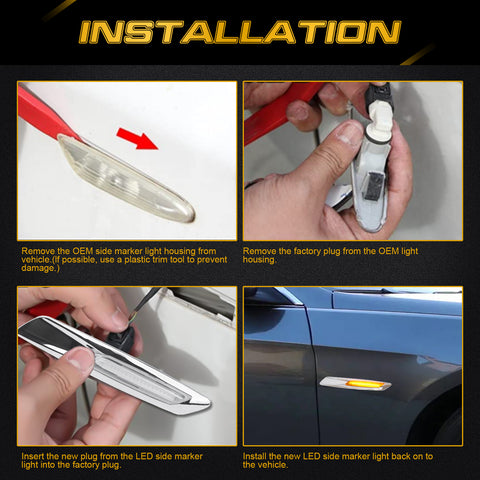 INSTALLATION

Remove the OEM side marker light housing from vehicle.(If possible, use a plastic trim tool to prevent damage.)

Remove the factory plug from the OEM light housing.

Insert the new plug from the LED side marker light into the factory plug.

Install the new LED side marker light back on to the vehicle.