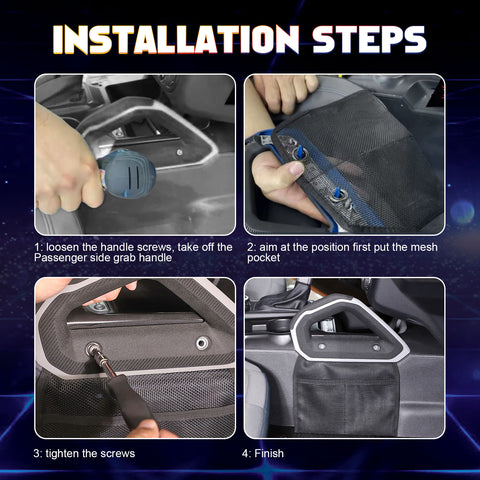 INSTALLATION STEPS

1: loosen the handle screws, take off the Passenger side grab handle

2: aim at the position first put the mesh pocket

3: tighten the screws

4: Finish