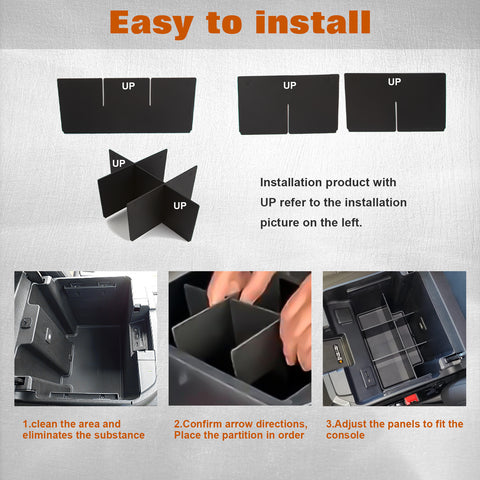 Easy to install

UP

UP

UP

UP

UP

Installation product with UP refer to the installation picture on the left.

1.clean the area and eliminates the substance

2.Confirm arrow directions, Place the partition in order

3.Adjust the panels to fit the console