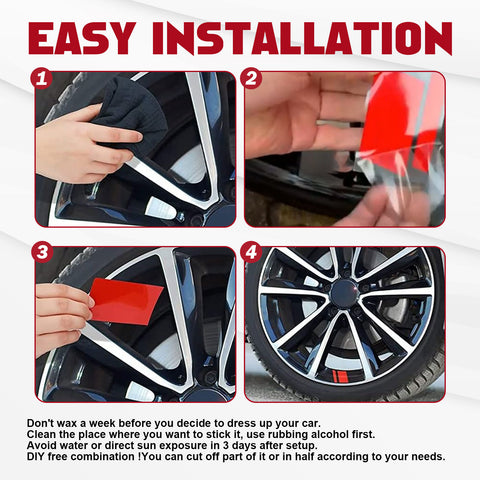 EASY INSTALLATION

1

2

3

4

Don't wax a week before you decide to dress up your car.
Clean the place where you want to stick it, use rubbing alcohol first.
Avoid water or direct sun exposure in 3 days after setup.
DIY free combination !You can cut off part of it or in half according to your needs.