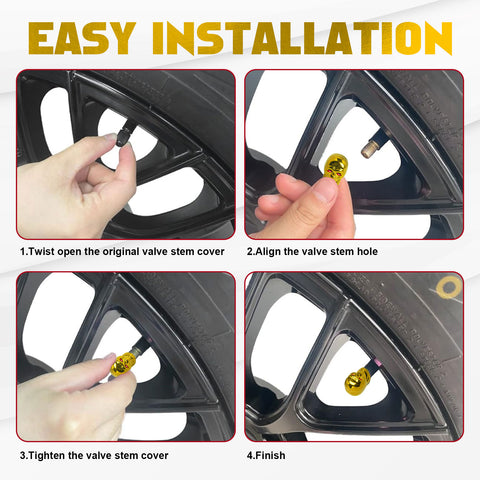 EASY INSTALLATION

1.Twist open the original valve stem cover

2.Align the valve stem hole

3.Tighten the valve stem cover

4.Finish