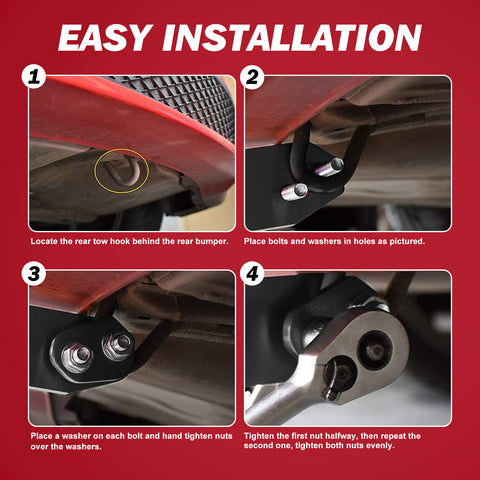 EASY INSTALLATION

1

Locate the rear tow hook behind the rear bumper.

2

Place bolts and washers in holes as pictured.

3

Place a washer on each bolt and hand tighten nuts over the washers.

4

Tighten the first nut halfway, then repeat the second one, tighten both nuts evenly.