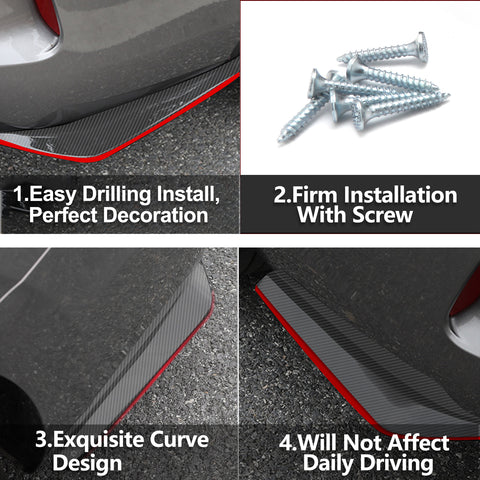 1.Easy Drilling Install, Perfect Decoration

2.Firm Installation With Screw

3.Exquisite Curve Design

4.Will Not Affect Daily Driving