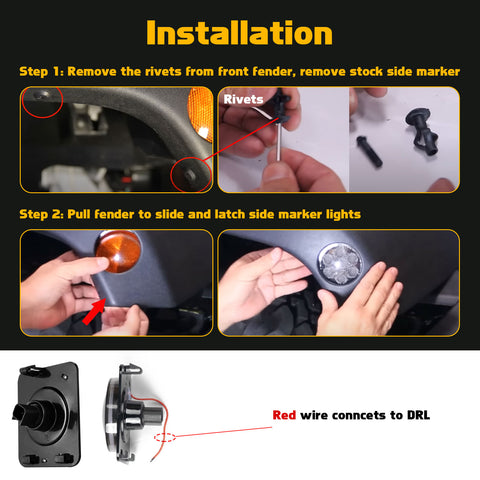 Installation

Step 1: Remove the rivets from front fender, remove stock side marker

Rivets

Step 2: Pull fender to slide and latch side marker lights

Red wire conncets to DRL