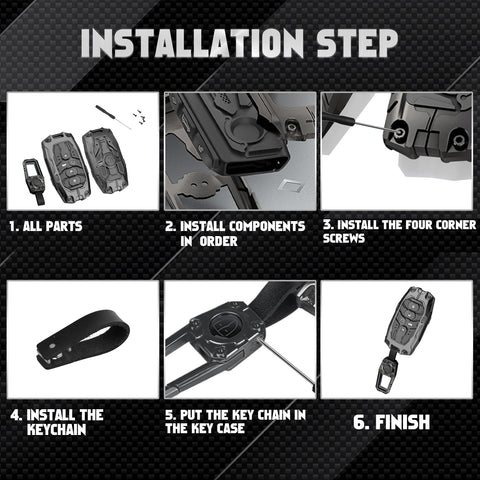 INSTALLATION STEP

1. ALL PARTS

2. INSTALL COMPONENTS IN ORDER

3. INSTALL THE FOUR CORNER SCREWS

4. INSTALL THE KEYCHAIN

5. PUT THE KEY CHAIN IN THE KEY CASE

6. FINISH